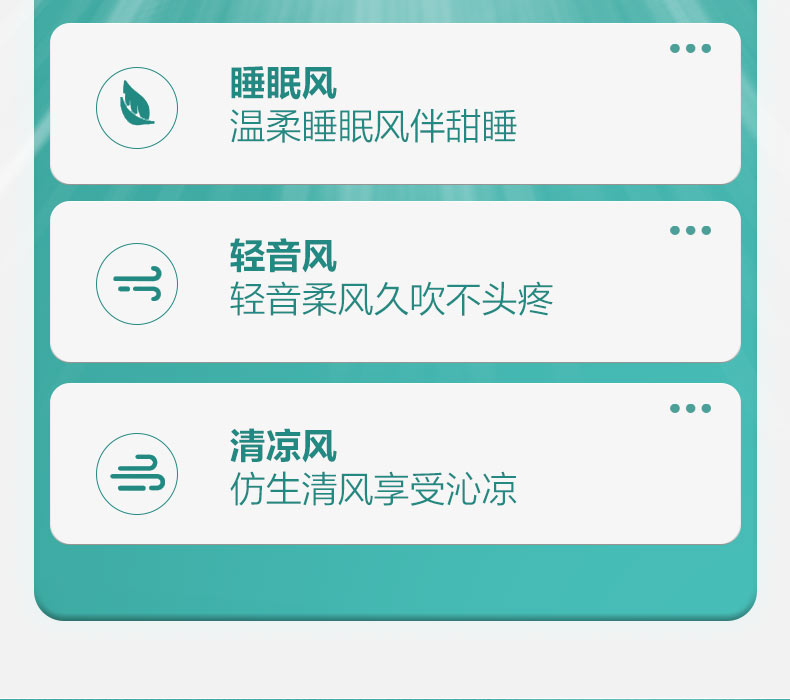 睡眠风
温柔睡眠风伴甜睡

轻音风
轻音柔风久吹不头疼

清凉风
仿生清风享受沁凉