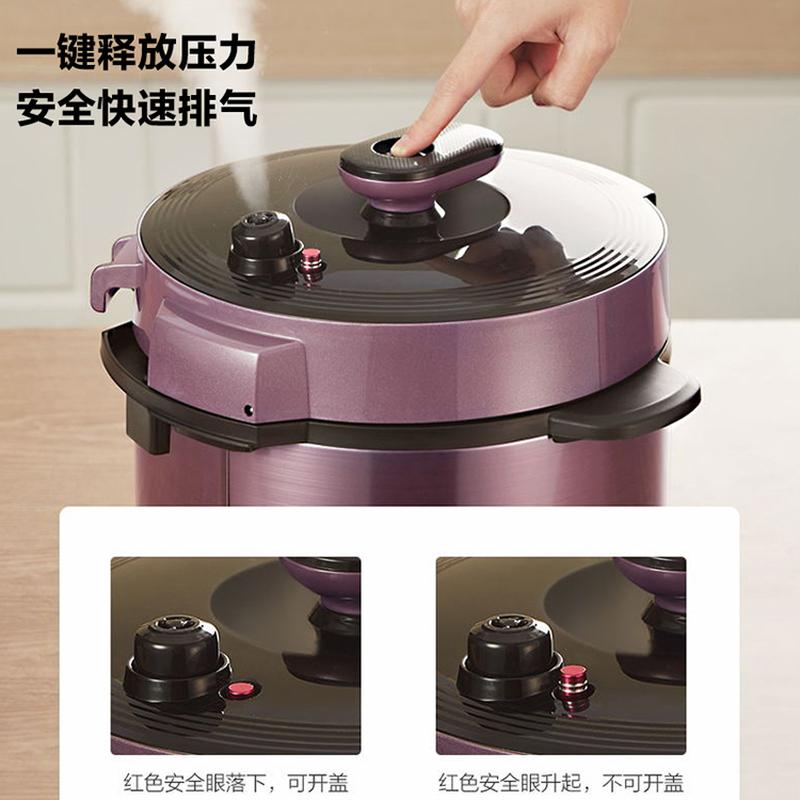 一键释放压力
安全快速排气

红色安全眼落下，可开盖

红色安全眼升起，不可开盖