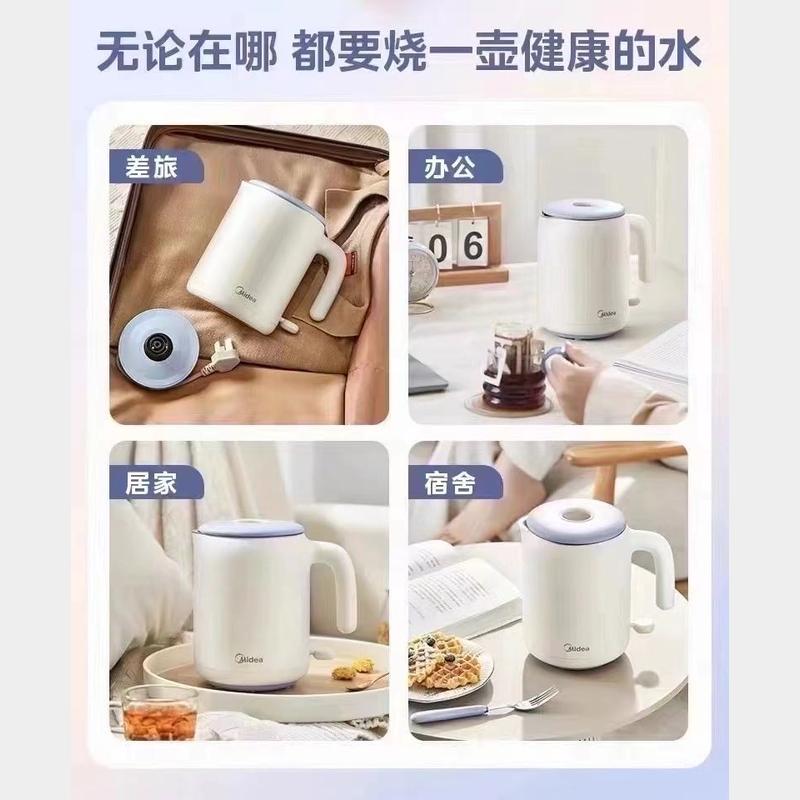 无论在哪 都要烧一壶健康的水

差旅

Midea

办公

06

Midea

居家

Midea

宿舍

Midea