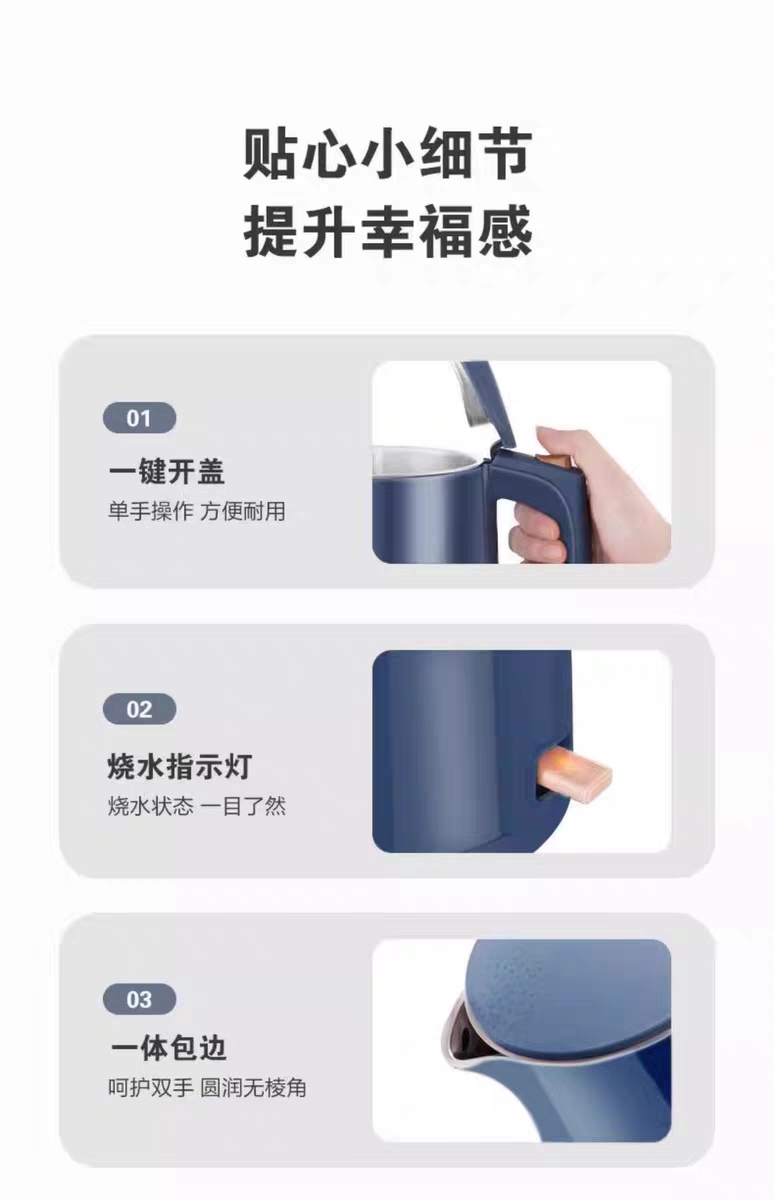 贴心小细节
提升幸福感

01
一键开盖
单手操作 方便耐用

02
烧水指示灯
烧水状态 一目了然

03
一体包边
呵护双手 圆润无棱角