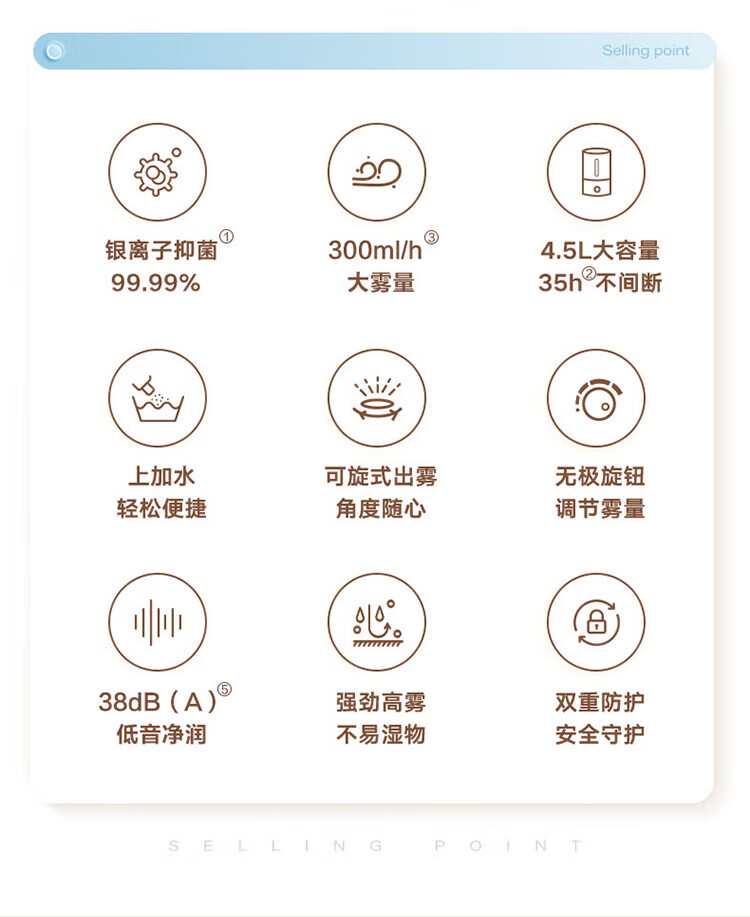 Selling point

银离子抑菌$^{①}$
99.99%

300ml/h$^{③}$
大雾量

4.5L大容量
35h$^{②}$不间断

上加水
轻松便捷

可旋式出雾
角度随心

无极旋钮
调节雾量

38dB（A）$^{⑤}$
低音净润

强劲高雾
不易湿物

双重防护
安全守护

SELLING POINT